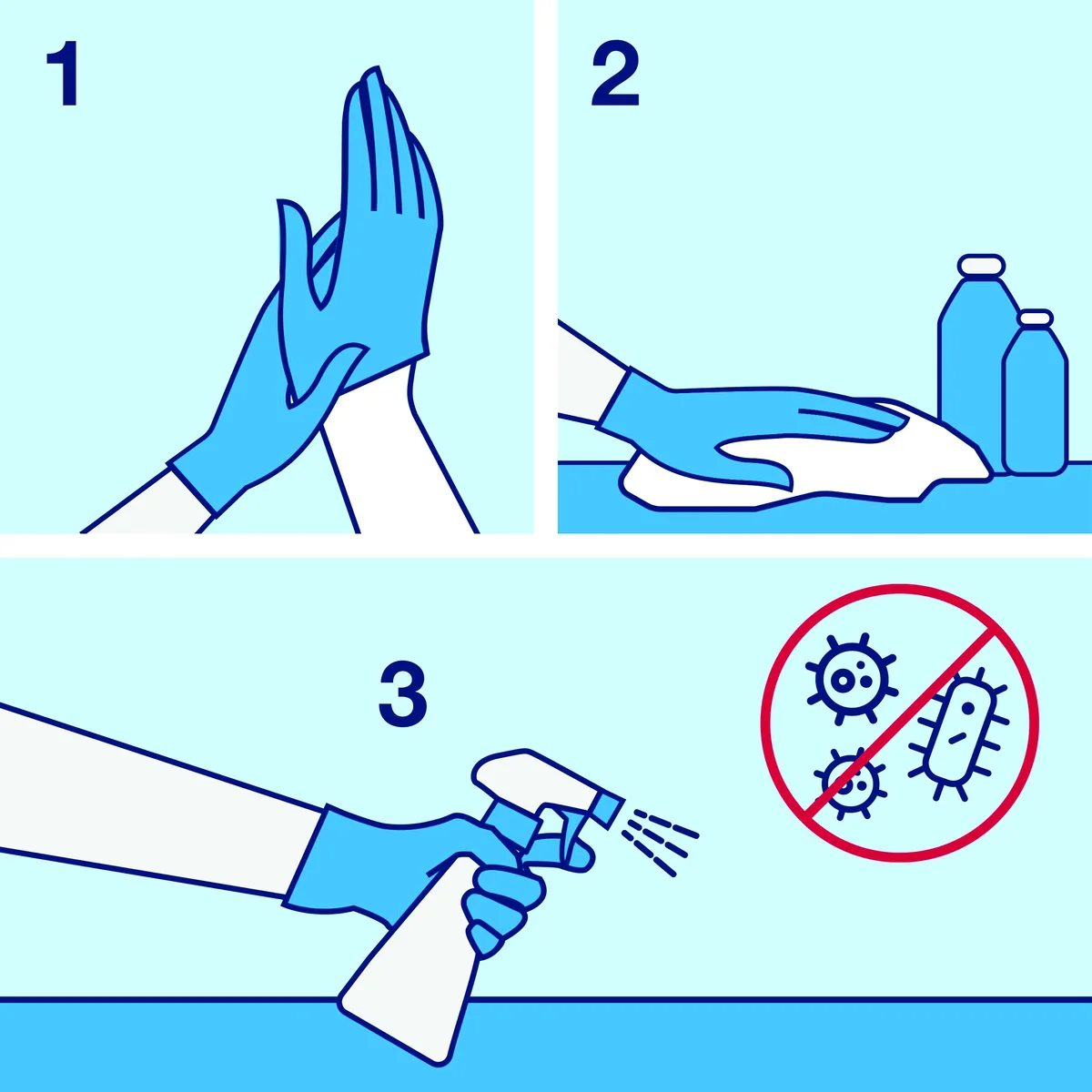 1

2

3