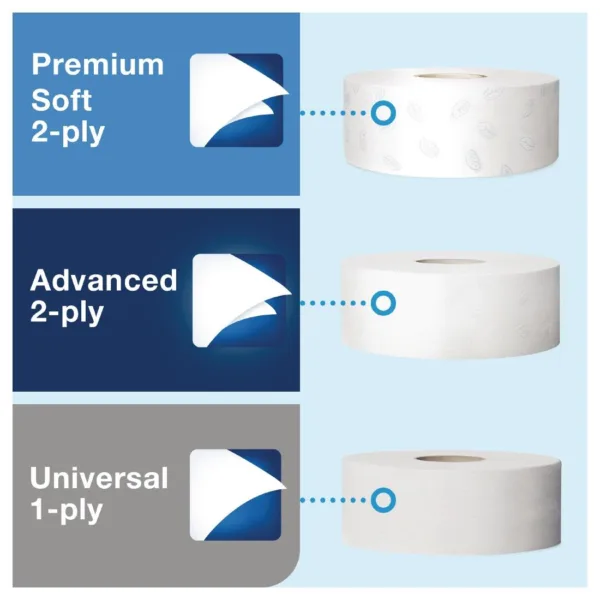 Premium Soft 2-ply

Advanced 2-ply

Universal 1-ply