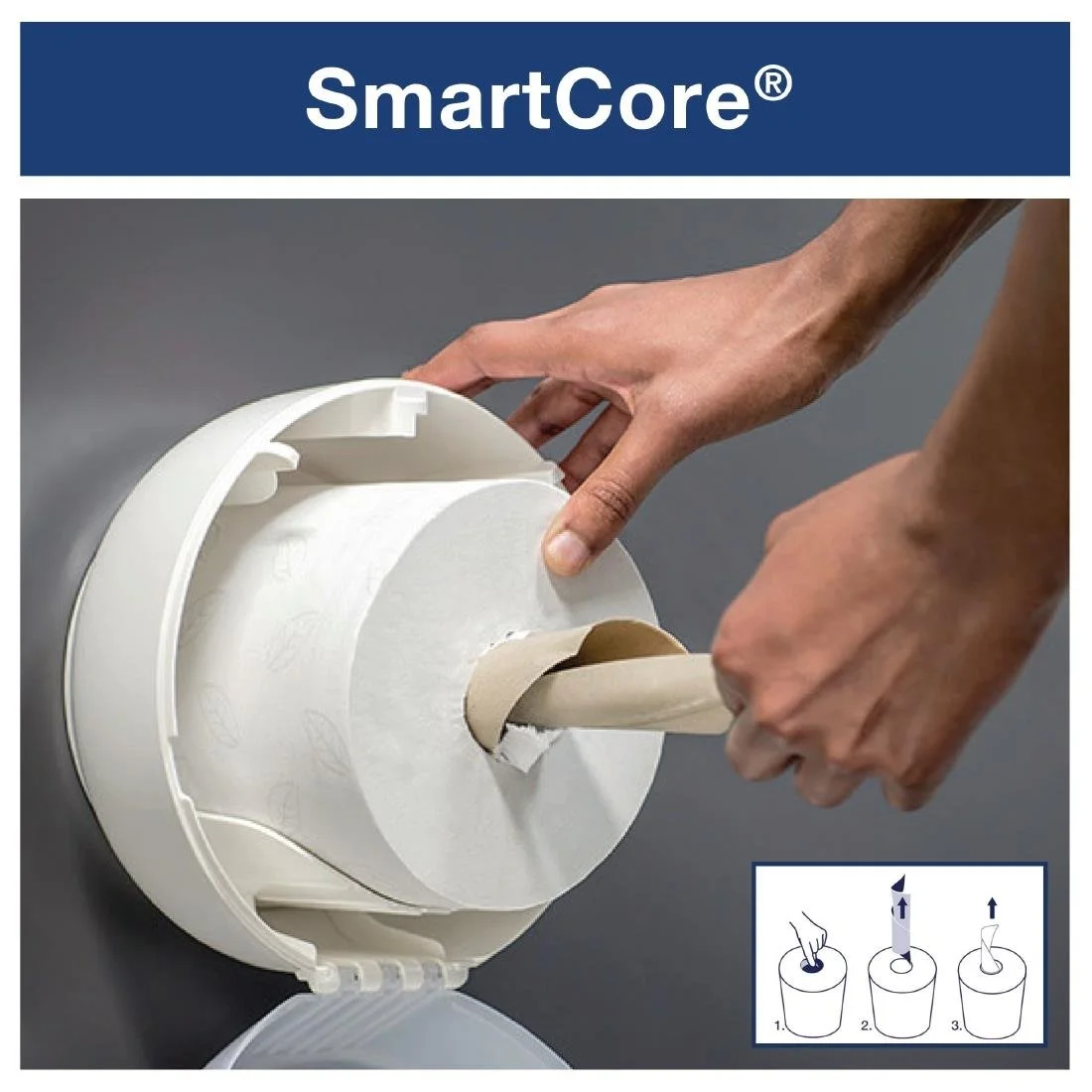 SmartCore®

1.
2.
3.